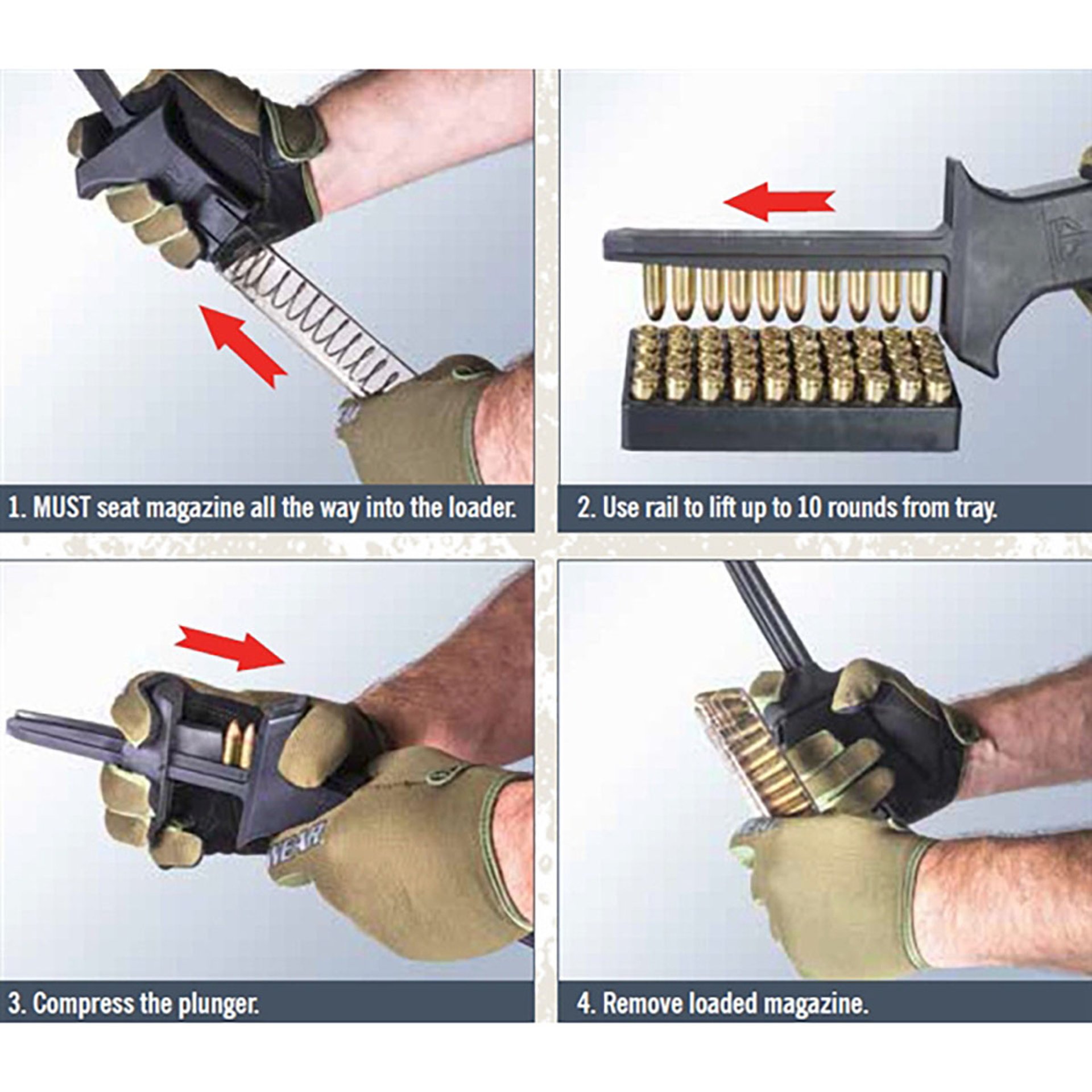 1. MUST seat magazine all the way into the loader.

2. Use rail to lift up to 10 rounds from tray.

3. Compress the plunger.

4. Remove loaded magazine.